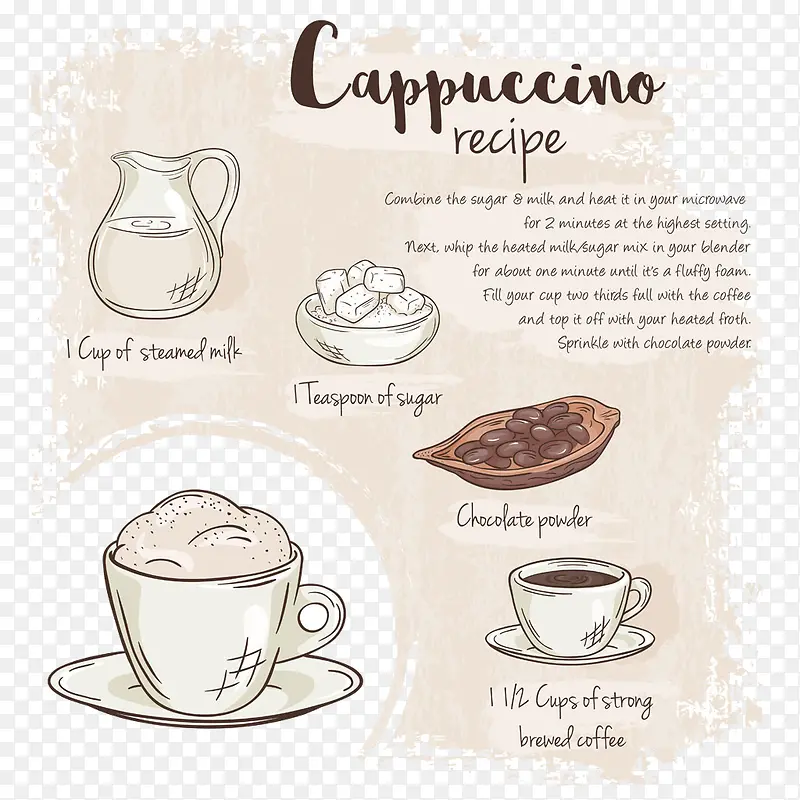 Cappuccino
recipe

Combine the sugar & milk and heat it in your microwave for 2 minutes at the highest setting. Next, whip the heated milk/sugar mix in your blender for about one minute until it's a fluffy foam. Fill your cup two thirds full with the coffee and top it off with your heated froth. Sprinkle with chocolate powder.

1 Cup of steamed milk

1 Teaspoon of sugar

Chocolate powder

1 1/2 Cups of strong brewed coffee